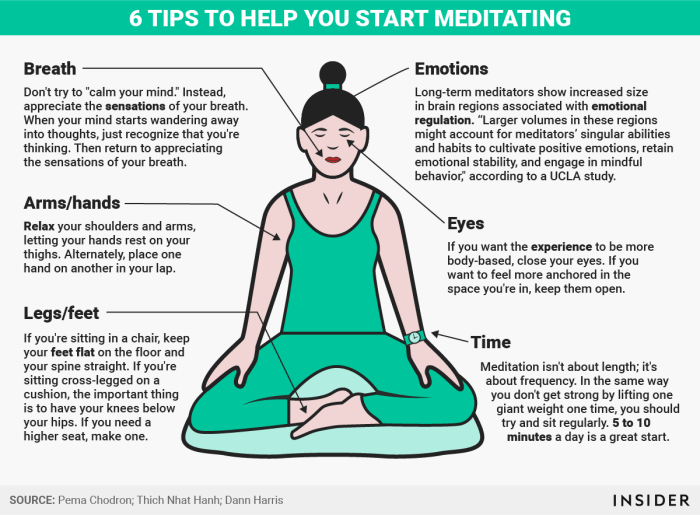 6 TIPS TO HELP YOU START MEDITATING

Breath

Don't try to "calm your mind." Instead, appreciate the sensations of your breath. When your mind starts wandering away into thoughts, just recognize that you're thinking. Then return to appreciating the sensations of your breath.

Arms/hands

Relax your shoulders and arms, letting your hands rest on your thighs. Alternately, place one hand on another in your lap.

Legs/feet

If you're sitting in a chair, keep your feet flat on the floor and your spine straight. If you're sitting cross-legged on a cushion, the important thing is to have your knees below your hips. If you need a higher seat, make one.

Emotions

Long-term meditators show increased size in brain regions associated with emotional regulation. "Larger volumes in these regions might account for meditators' singular abilities and habits to cultivate positive emotions, retain emotional stability, and engage in mindful behavior," according to a UCLA study.

Eyes

If you want the experience to be more body-based, close your eyes. If you want to feel more anchored in the space you're in, keep them open.

Time

Meditation isn't about length; it's about frequency. In the same way you don't get strong by lifting one giant weight one time, you should try and sit regularly. 5 to 10 minutes a day is a great start.

SOURCE: Pema Chodron; Thich Nhat Hanh; Dann Harris

INSIDER